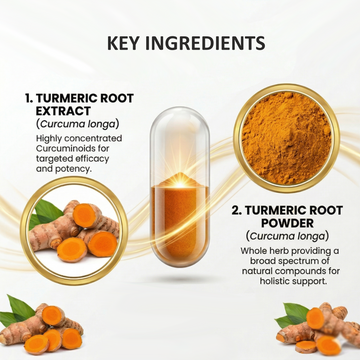 KEY INGREDIENTS

1. TURMERIC ROOT EXTRACT
(Curcuma longa)
Highly concentrated Curcuminoids for targeted efficacy and potency.

2. TURMERIC ROOT POWDER
(Curcuma longa)
Whole herb providing a broad spectrum of natural compounds for holistic support.