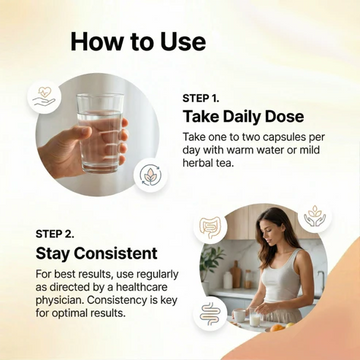 How to Use

STEP 1.

Take Daily Dose

Take one to two capsules per day with warm water or mild herbal tea.

STEP 2.

Stay Consistent

For best results, use regularly as directed by a healthcare physician. Consistency is key for optimal results.